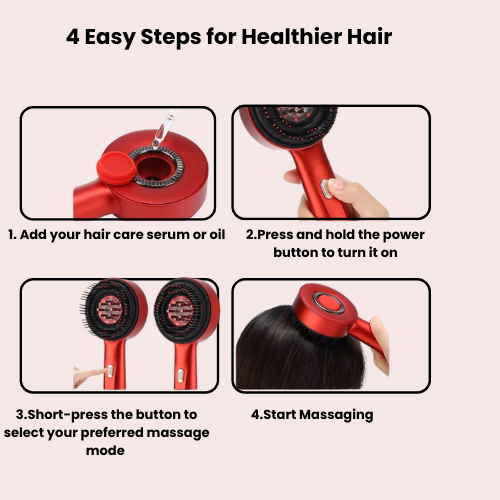 4 Easy Steps for Healthier Hair

1. Add your hair care serum or oil

2.Press and hold the power button to turn it on

3.Short-press the button to select your preferred massage mode

4.Start Massaging